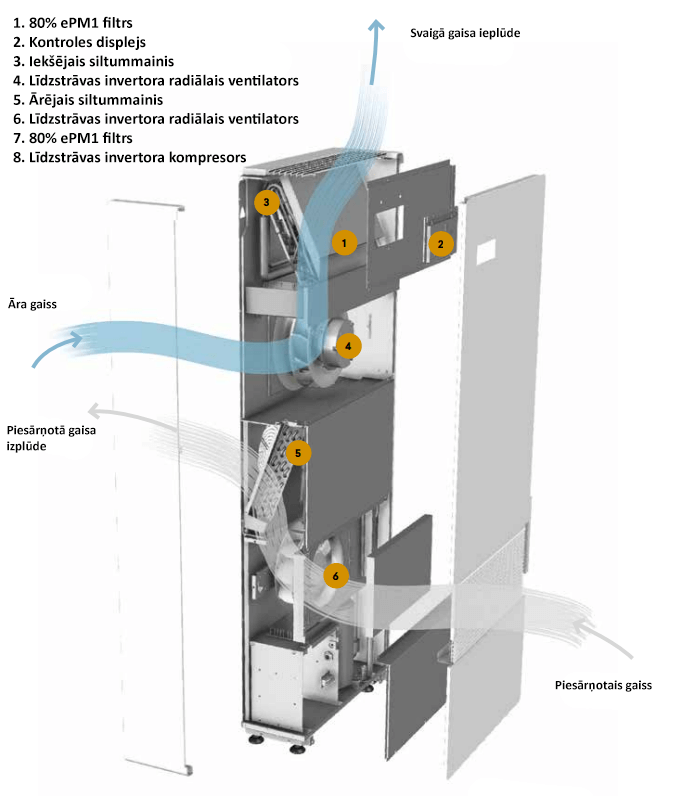 1. 80% ePM1 filtrs
2. Kontroles displejs
3. Iekšējais siltummainis
4. Līdzstrāvas invertora radiālais ventilators
5. Ārējais siltummainis
6. Līdzstrāvas invertora radiālais ventilators
7. 80% ePM1 filtrs
8. Līdzstrāvas invertora kompresors

Svaigā gaisa ieplūde

3
1
2

Āra gaiss

4

Piesārņotā gaisa izplūde

5

6

Piesārņotais gaiss